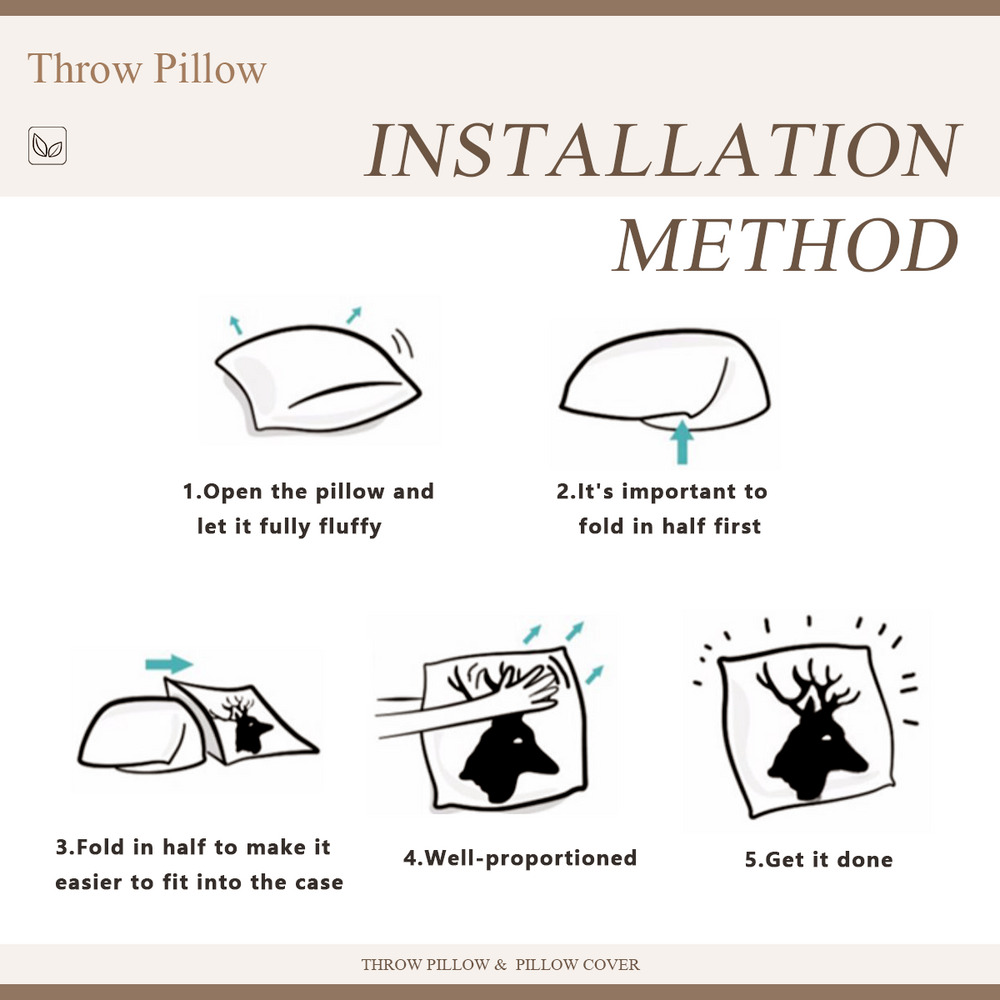 Throw Pillow

INSTALLATION METHOD

1.Open the pillow and let it fully fluffy

2.It's important to fold in half first

3.Fold in half to make it easier to fit into the case

4.Well-proportioned

5.Get it done

THROW PILLOW & PILLOW COVER